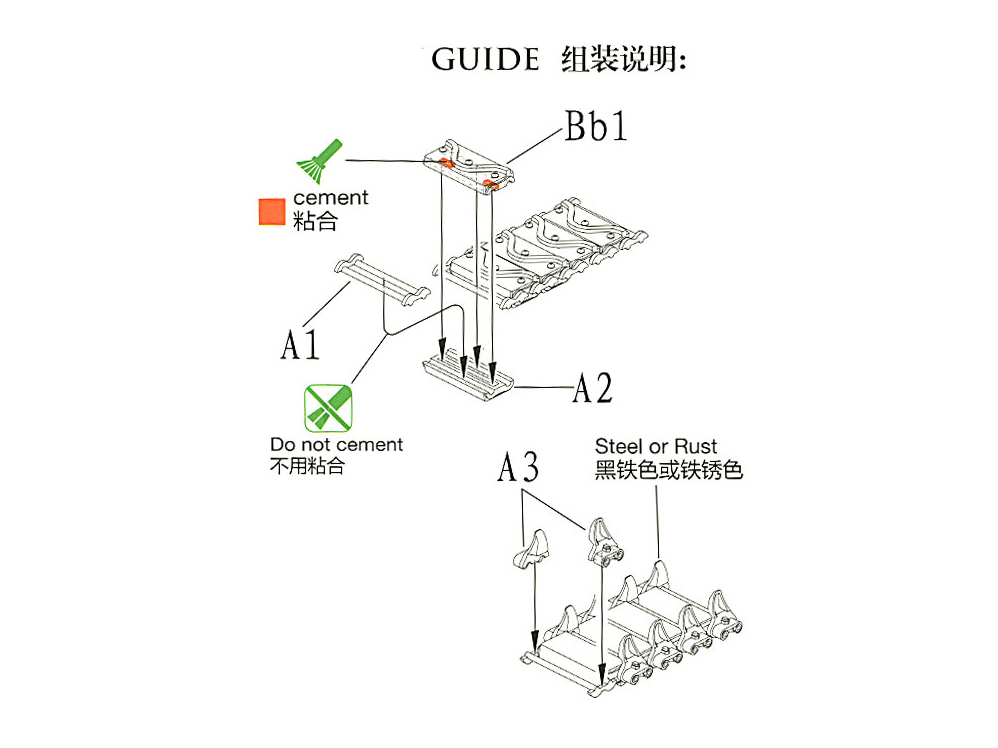 GUIDE 组装说明:

Bb1

cement
粘合

A1

A2

Do not cement
不用粘合

A3

Steel or Rust
黑铁色或铁锈色