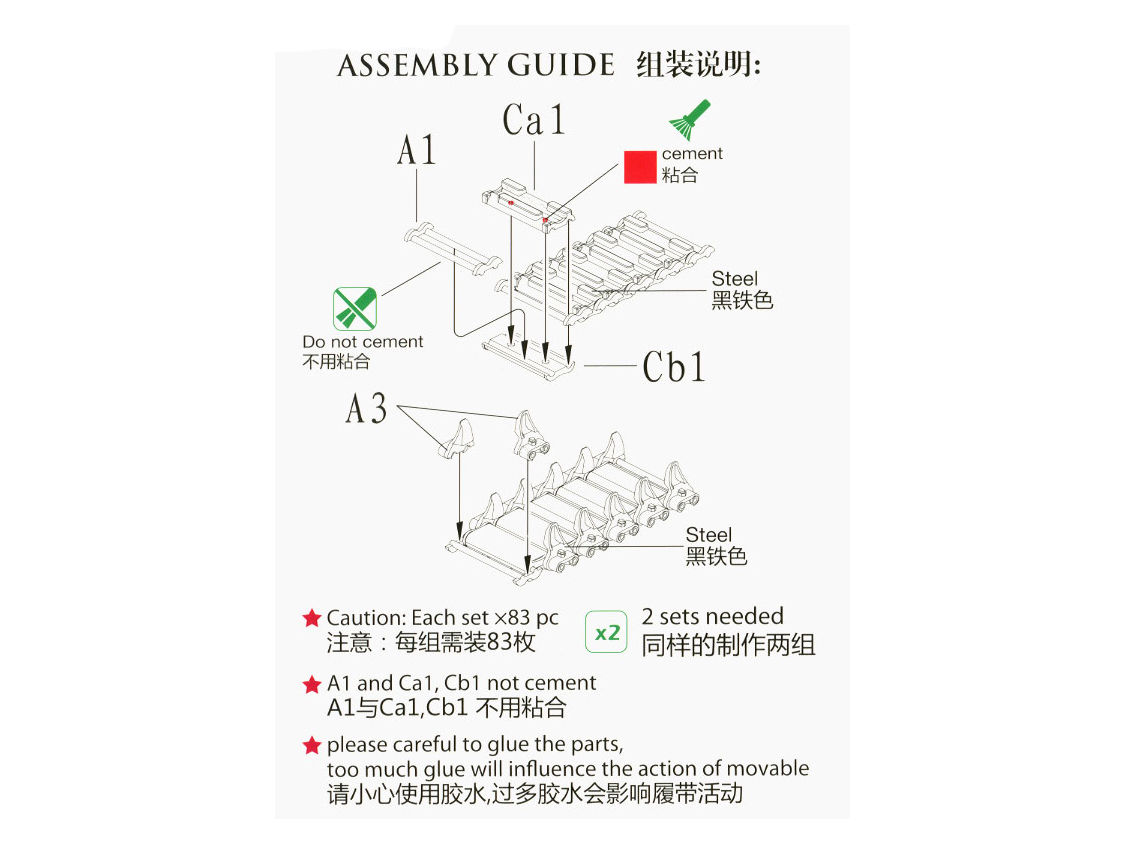 ASSEMBLY GUIDE 组装说明:

Ca1

A1

cement
粘合

Steel
黑铁色

Do not cement
不用粘合

Cb1

A3

Steel
黑铁色

★ Caution: Each set ×83 pc
注意：每组需装83枚

x2 2 sets needed
同样的制作两组

★ A1 and Ca1, Cb1 not cement
A1与Ca1,Cb1 不用粘合

★ please careful to glue the parts,
too much glue will influence the action of movable
请小心使用胶水,过多胶水会影响履带活动